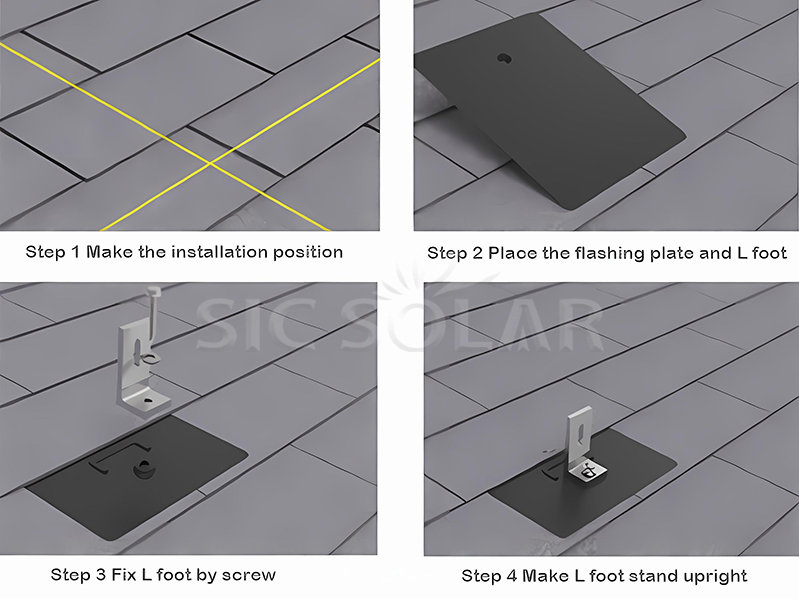 Step 1 Make the installation position

Step 2 Place the flashing plate and L foot

SIC SOLAR

Step 3 Fix L foot by screw

Step 4 Make L foot stand upright