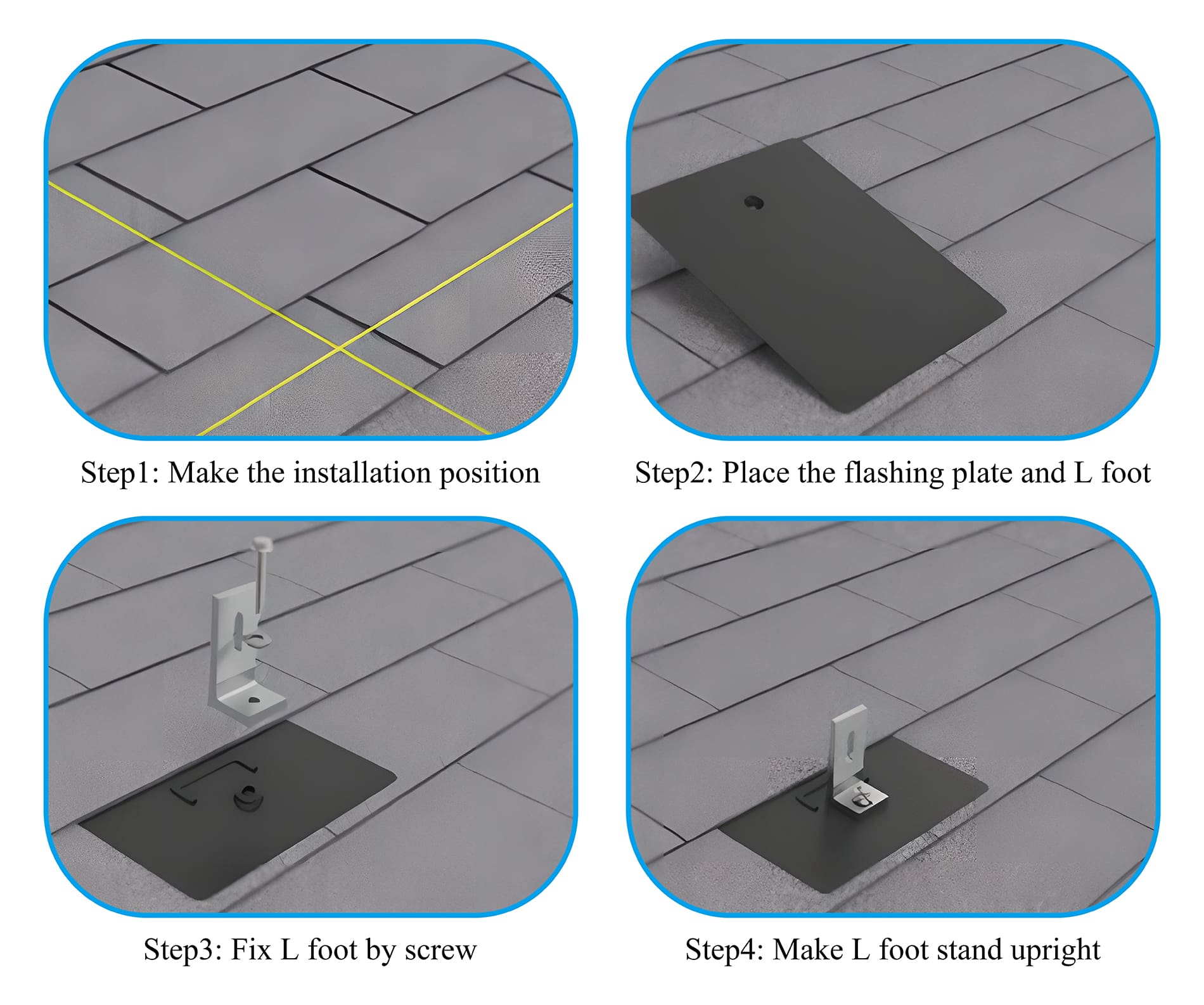 Step1: Make the installation position

Step2: Place the flashing plate and L foot

Step3: Fix L foot by screw

Step4: Make L foot stand upright